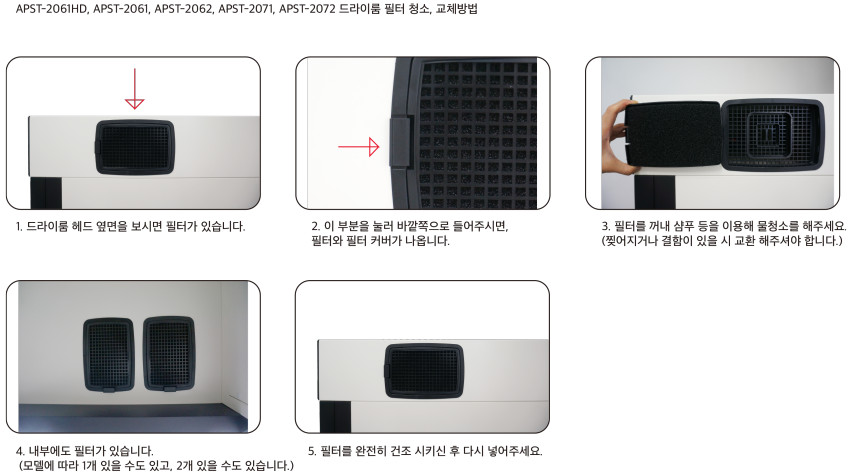 APST-2061HD, APST-2061, APST-2062, APST-2071, APST-2072 드라이룸 필터 청소, 교체방법

1. 드라이룸 헤드 옆면을 보시면 필터가 있습니다.

2. 이 부분을 눌러 바깥쪽으로 들어주시면, 필터와 필터 커버가 나옵니다.

3. 필터를 꺼내 샴푸 등을 이용해 물청소를 해주세요. (찢어지거나 결함이 있을 시 교환 해주셔야 합니다.)

4. 내부에도 필터가 있습니다. (모델에 따라 1개 있을 수도 있고, 2개 있을 수도 있습니다.)

5. 필터를 완전히 건조 시키신 후 다시 넣어주세요.