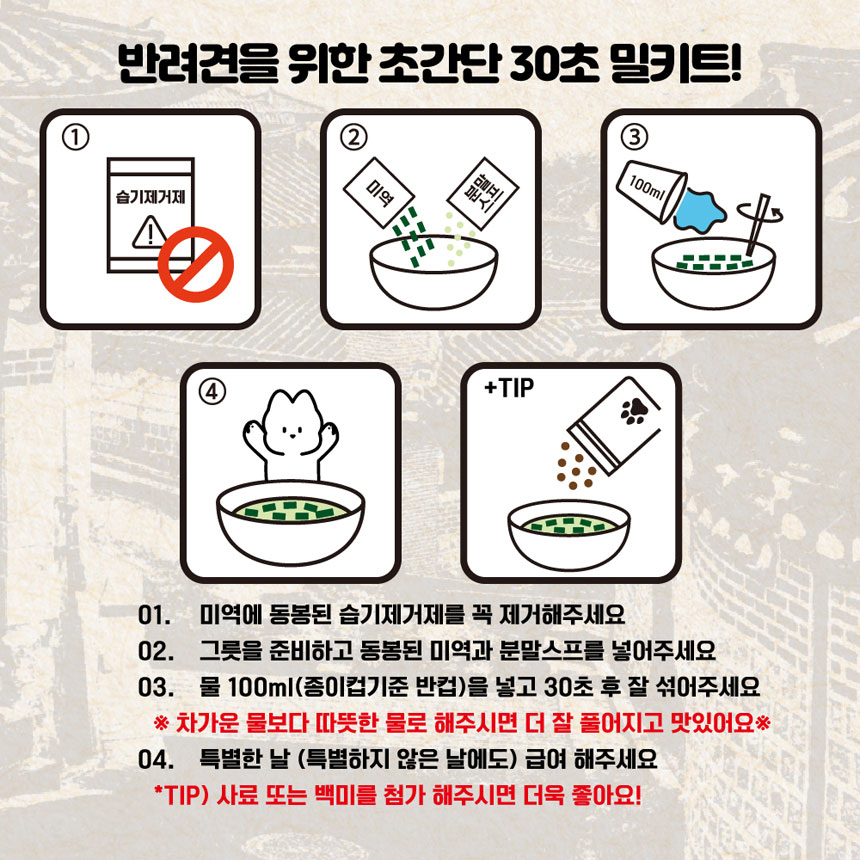 반려견을 위한 초간단 30초 밀키트!

①

습기제거제

②

미역

분말스프

③

100ml

④

+TIP

01. 미역에 동봉된 습기제거제를 꼭 제거해주세요
02. 그릇을 준비하고 동봉된 미역과 분말스프를 넣어주세요
03. 물 100ml(종이컵기준 반컵)을 넣고 30초 후 잘 섞어주세요
※ 차가운 물보다 따뜻한 물로 해주시면 더 잘 풀어지고 맛있어요※
04. 특별한 날 (특별하지 않은 날에도) 급여 해주세요
*TIP) 사료 또는 백미를 첨가 해주시면 더욱 좋아요!