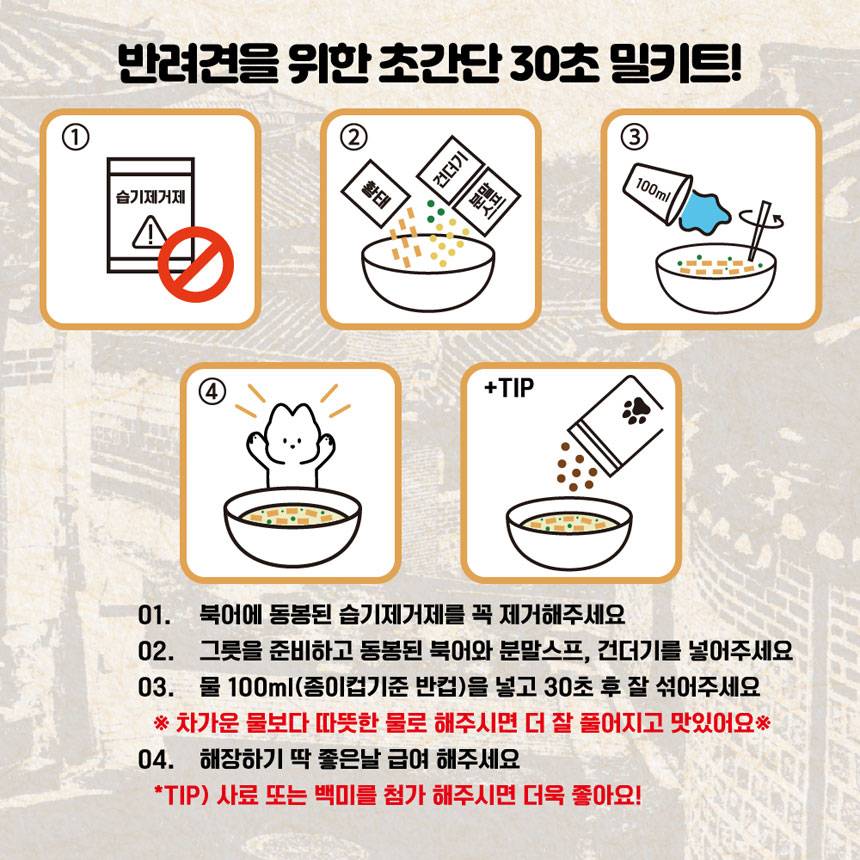 반려견을 위한 초간단 30초 밀키트!

①

습기제거제

②

황태

건더기

분말스프

③

100ml

④

+TIP

01. 북어에 동봉된 습기제거제를 꼭 제거해주세요

02. 그릇을 준비하고 동봉된 북어와 분말스프, 건더기를 넣어주세요

03. 물 100ml(종이컵기준 반컵)을 넣고 30초 후 잘 섞어주세요

※ 차가운 물보다 따뜻한 물로 해주시면 더 잘 풀어지고 맛있어요※

04. 해장하기 딱 좋은날 급여 해주세요

*TIP) 사료 또는 백미를 첨가 해주시면 더욱 좋아요!