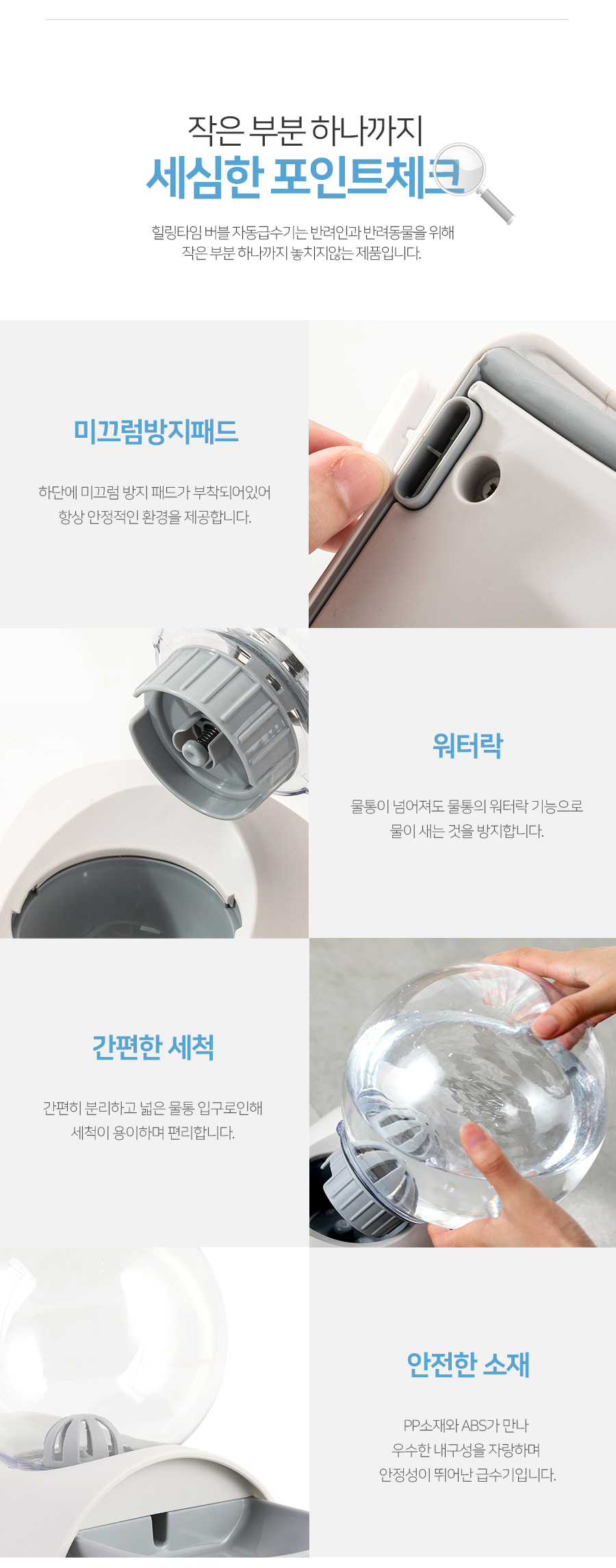 작은 부분 하나까지
세심한 포인트체크

힐링타임 버블 자동급수기는 반려인과 반려동물을 위해
작은 부분 하나까지 놓치지않는 제품입니다.

미끄럼방지패드

하단에 미끄럼 방지 패드가 부착되어있어
항상 안정적인 환경을 제공합니다.

워터락

물통이 넘어져도 물통의 워터락 기능으로
물이 새는 것을 방지합니다.

간편한 세척

간편히 분리하고 넓은 물통 입구로인해
세척이 용이하며 편리합니다.

안전한 소재

PP소재와 ABS가 만나
우수한 내구성을 자랑하며
안정성이 뛰어난 급수기입니다.